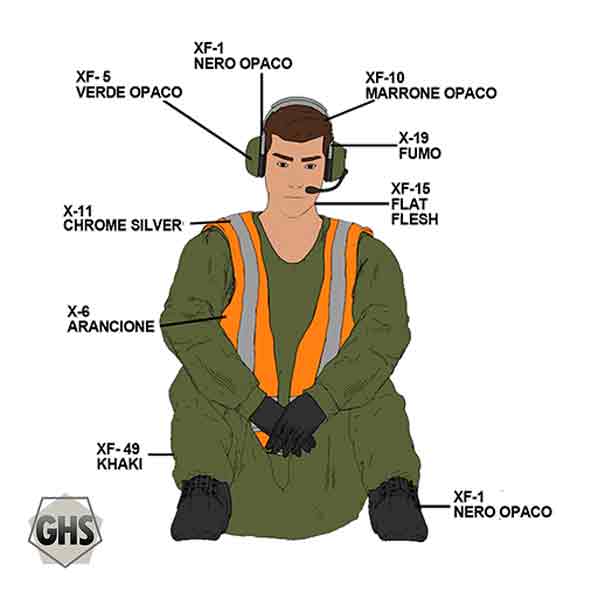 XF-1
NERO OPACO

XF- 5
VERDE OPACO

XF-10
MARRONE OPACO

X-19
FUMO

XF-15
FLAT
FLESH

X-11
CHROME SILVER

X-6
ARANCIONE

XF- 49
KHAKI

XF-1
NERO OPACO

GHS