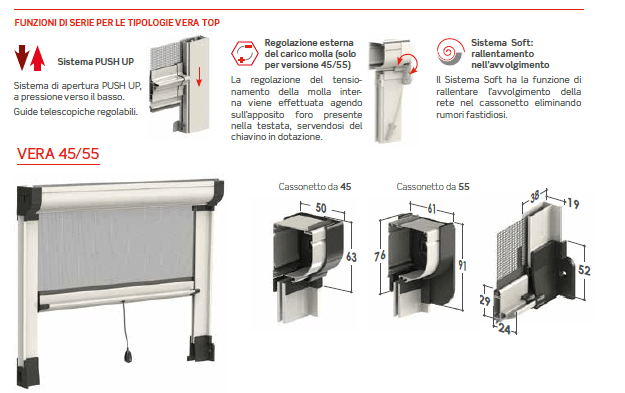 FUNZIONI DI SERIE PER LE TIPOLOGIE VERA TOP

Sistema PUSH UP

Sistema di apertura PUSH UP, a pressione verso il basso.

Guide telescopiche regolabili.

Regolazione esterna del carico molla (solo per versione 45/55)

La regolazione del tensionamento della molla interna viene effettuata agendo sull'apposito foro presente nella testata, servendosi del chiavino in dotazione.

Sistema Soft: rallentamento nell'avvolgimento

Il Sistema Soft ha la funzione di rallentare l'avvolgimento della rete nel cassonetto eliminando rumori fastidiosi.

VERA 45/55

Cassonetto da 45

50

63

Cassonetto da 55

61

76

91

38

19

52

29

24